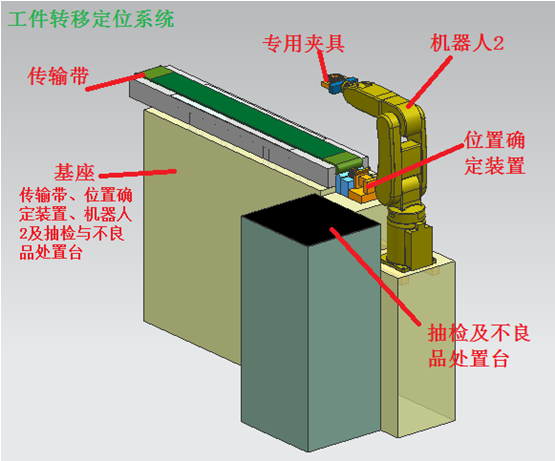 工件转移定位系统

专用夹具

机器人2

传输带

位置确定装置

基座
传输带、位置确定装置、机器人2及抽检与不良品处置台

抽检及不良品处置台